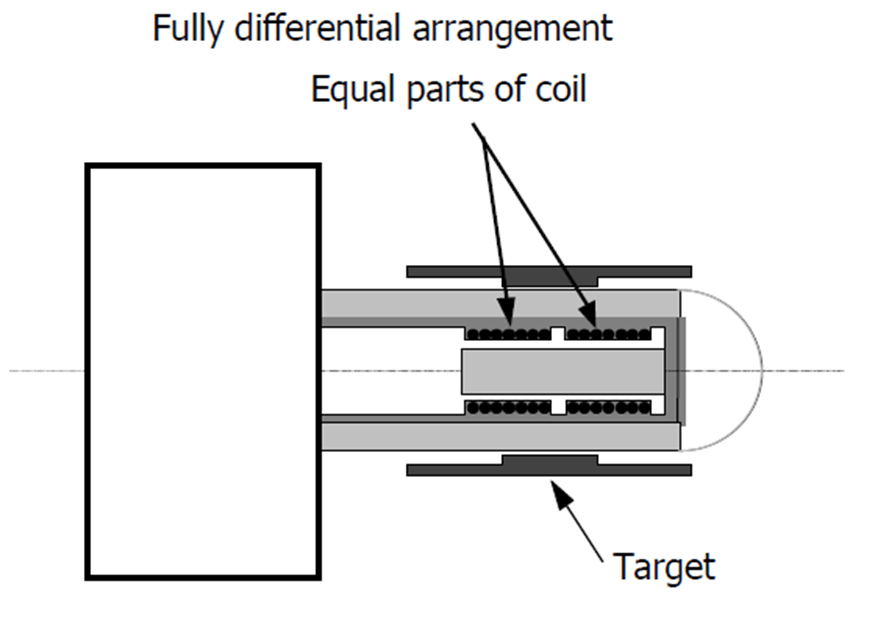 Fully differential arrangement

Equal parts of coil

Target